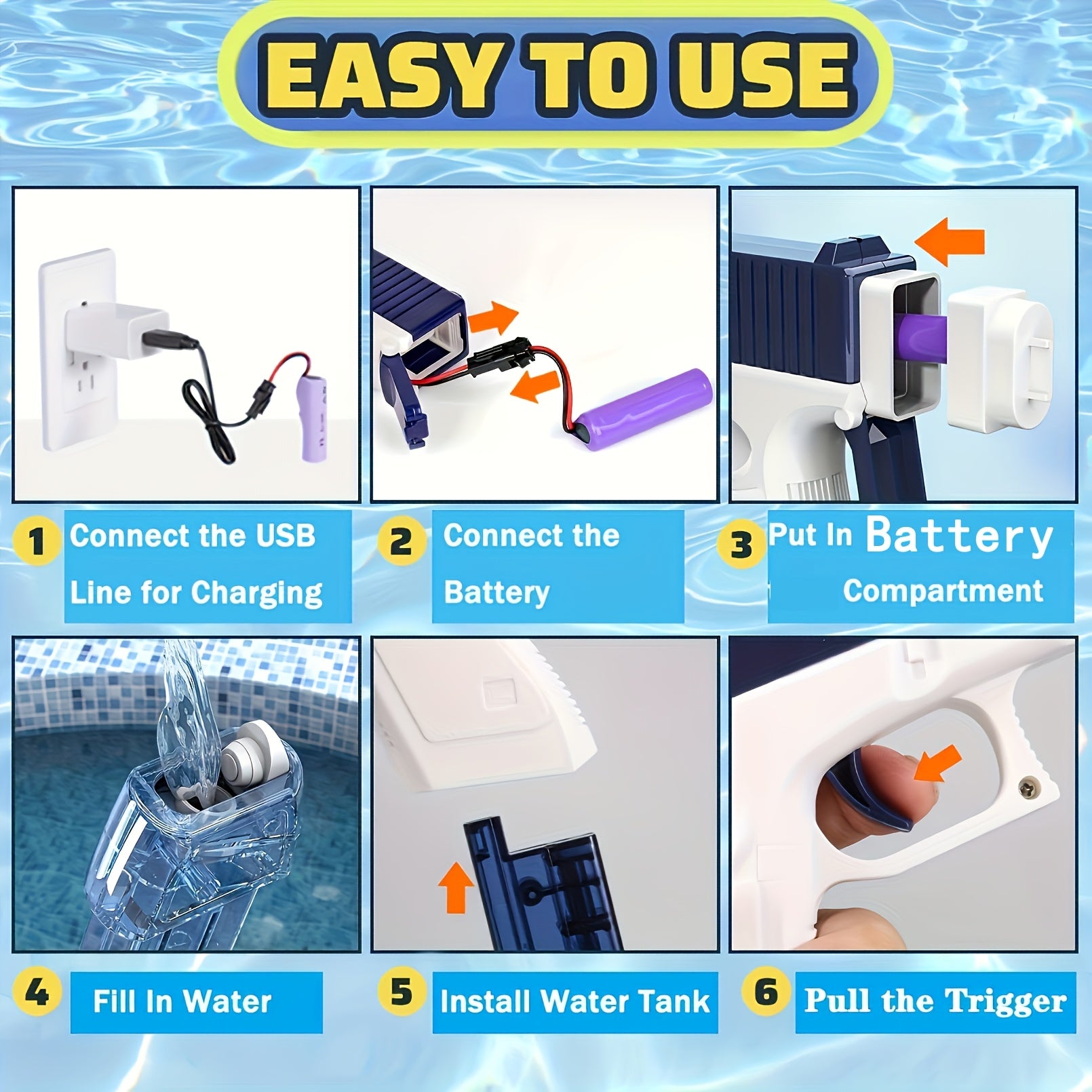 EASY TO USE

1 Connect the USB Line for Charging

2 Connect the Battery

3 Put In Battery Compartment

4 Fill In Water

5 Install Water Tank

6 Pull the Trigger